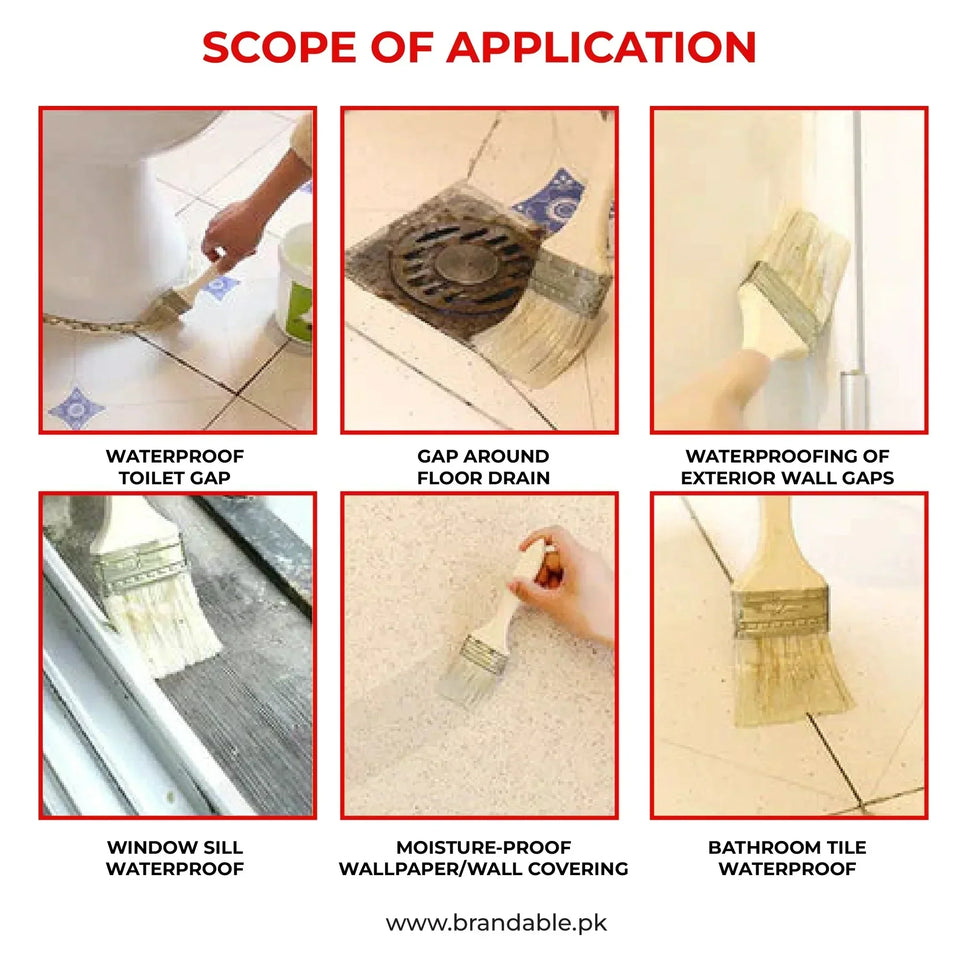 SCOPE OF APPLICATION

WATERPROOF TOILET GAP

GAP AROUND FLOOR DRAIN

WATERPROOFING OF EXTERIOR WALL GAPS

WINDOW SILL WATERPROOF

MOISTURE-PROOF WALLPAPER/WALL COVERING

BATHROOM TILE WATERPROOF

www.brandable.pk